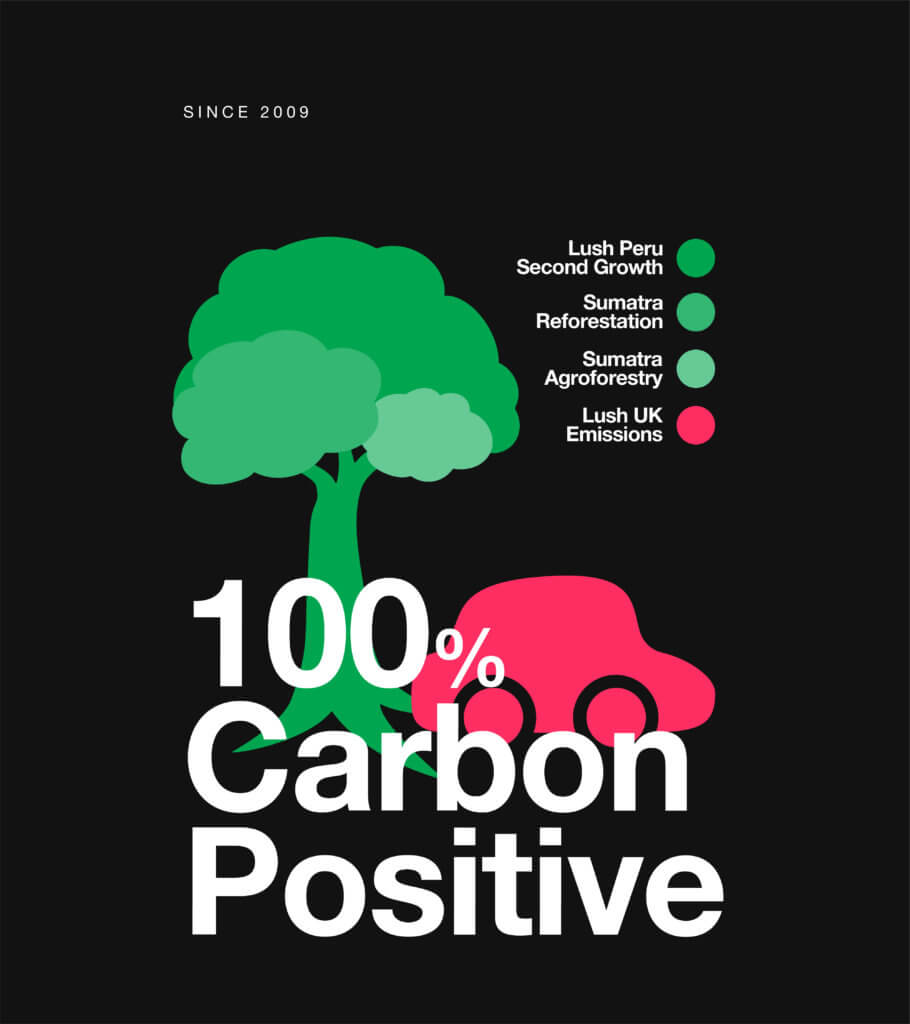 SINCE 2009

Lush Peru Second Growth

Sumatra Reforestation

Sumatra Agroforestry

Lush UK Emissions

100% Carbon Positive